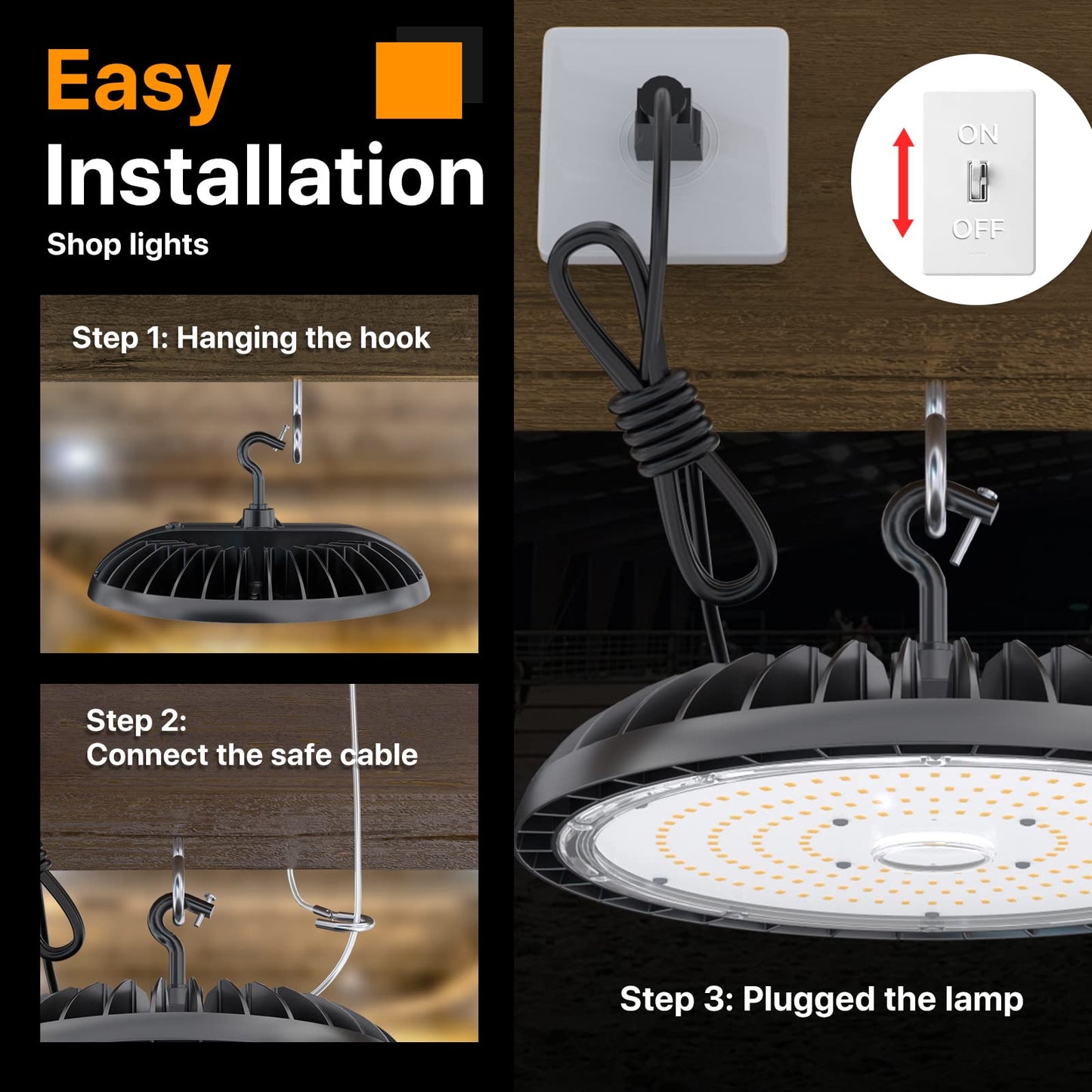 Easy
Installation
Shop lights

Step 1: Hanging the hook

Step 2:
Connect the safe cable

ON
OFF

Step 3: Plugged the lamp